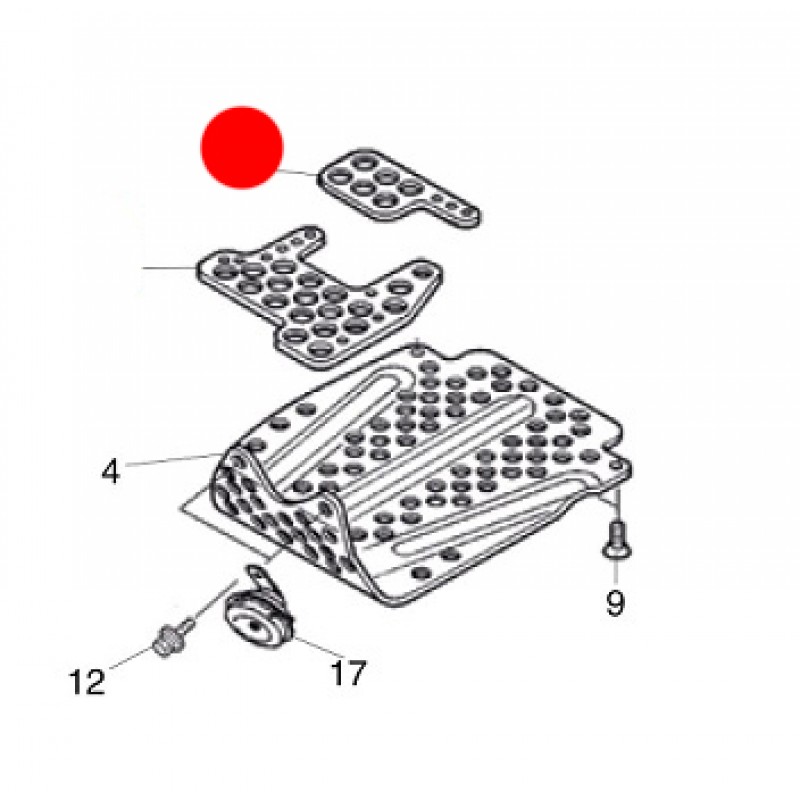 4

9

12

17